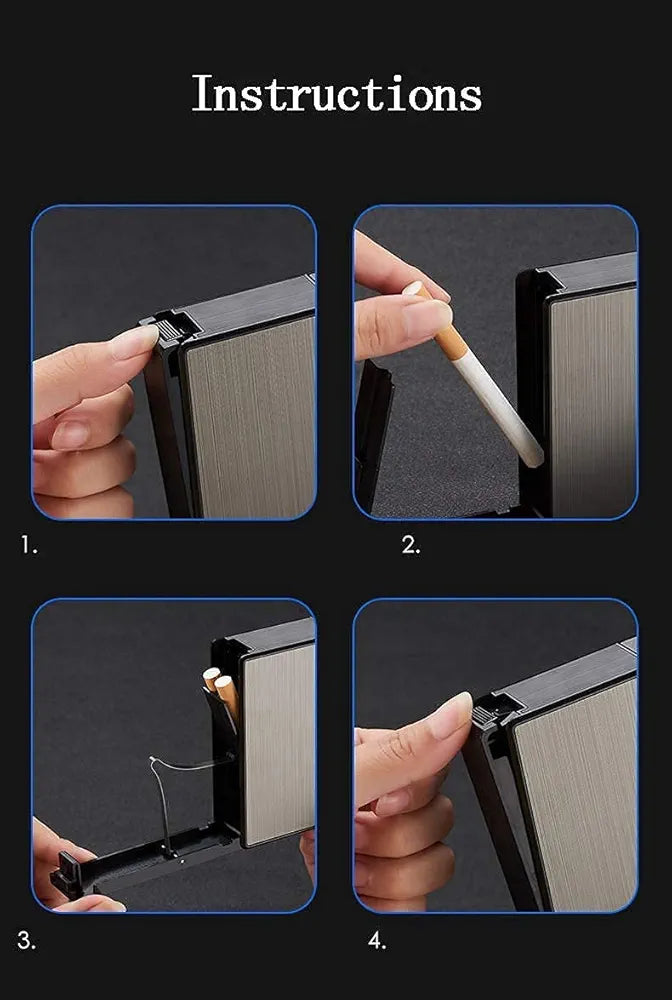 Instructions

1.

2.

3.

4.