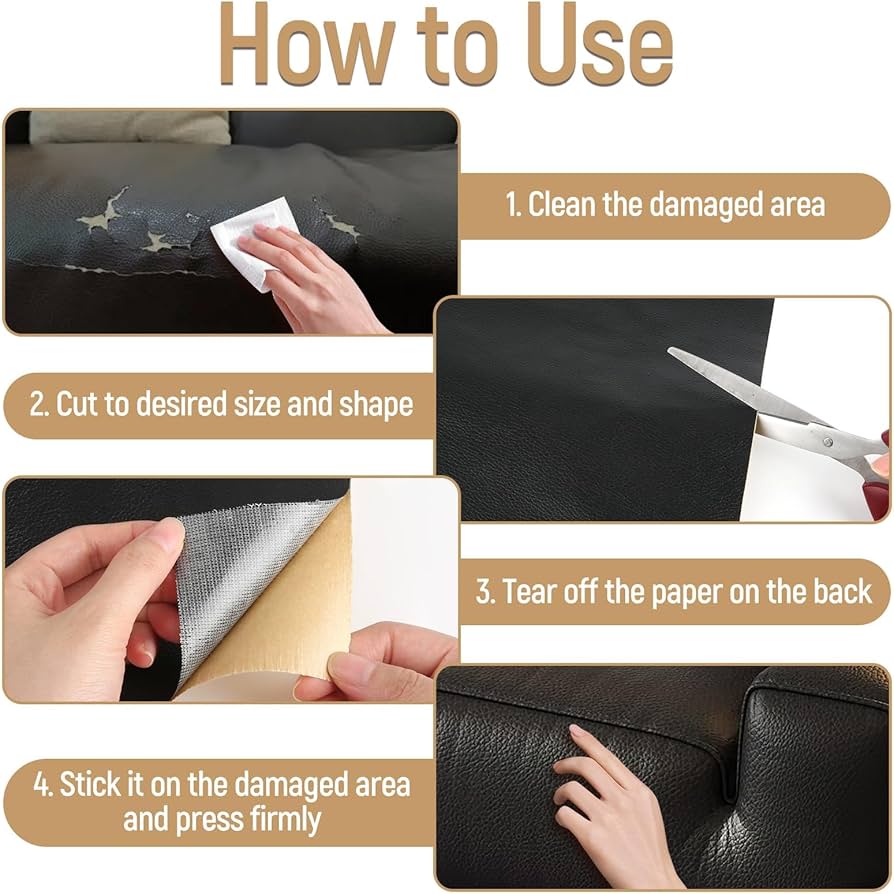 How to Use

1. Clean the damaged area

2. Cut to desired size and shape

3. Tear off the paper on the back

4. Stick it on the damaged area and press firmly