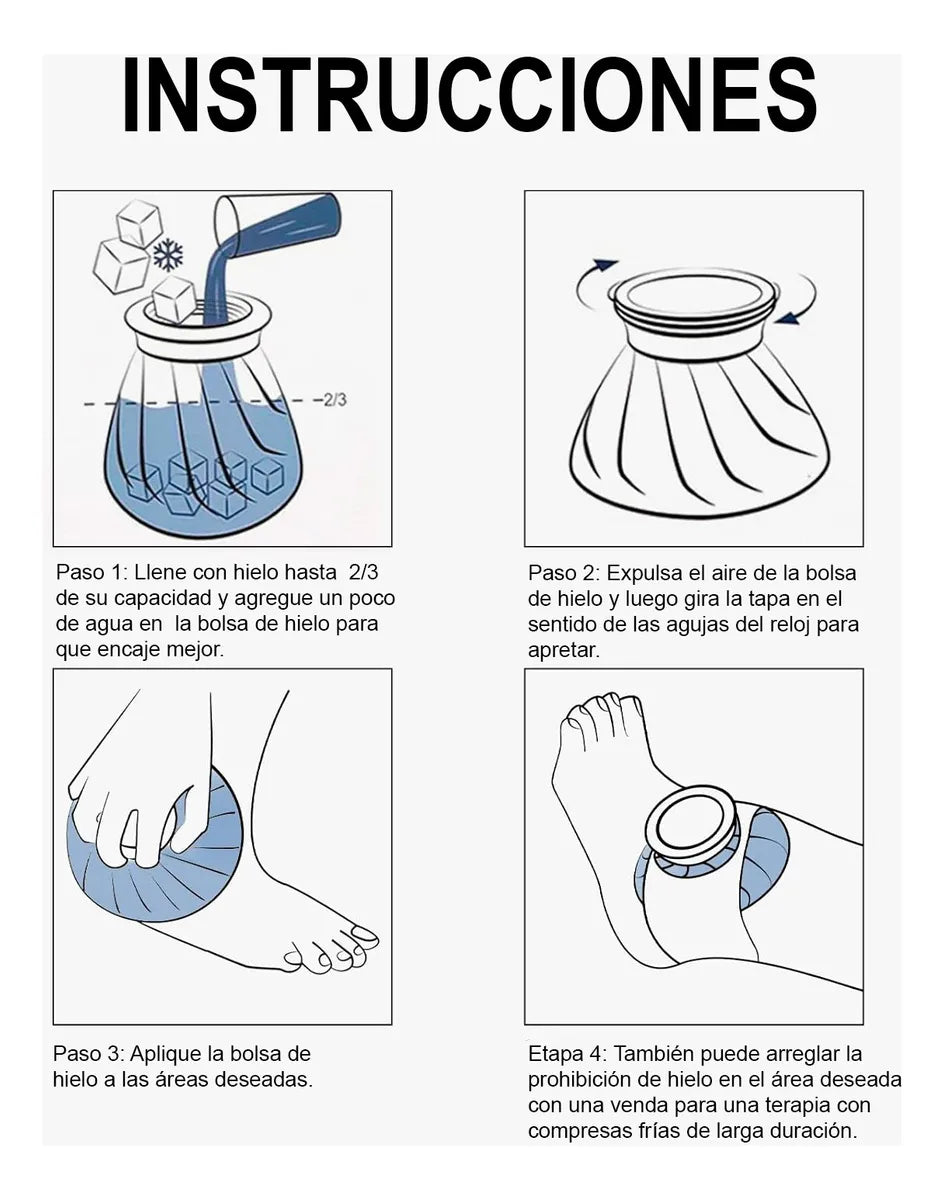 INSTRUCCIONES

2/3

Paso 1: Llene con hielo hasta 2/3 de su capacidad y agregue un poco de agua en la bolsa de hielo para que encaje mejor.

Paso 2: Expulsa el aire de la bolsa de hielo y luego gira la tapa en el sentido de las agujas del reloj para apretar.

Paso 3: Aplique la bolsa de hielo a las áreas deseadas.

Etapa 4: También puede arreglar la prohibición de hielo en el área deseada con una venda para una terapia con compresas frías de larga duración.