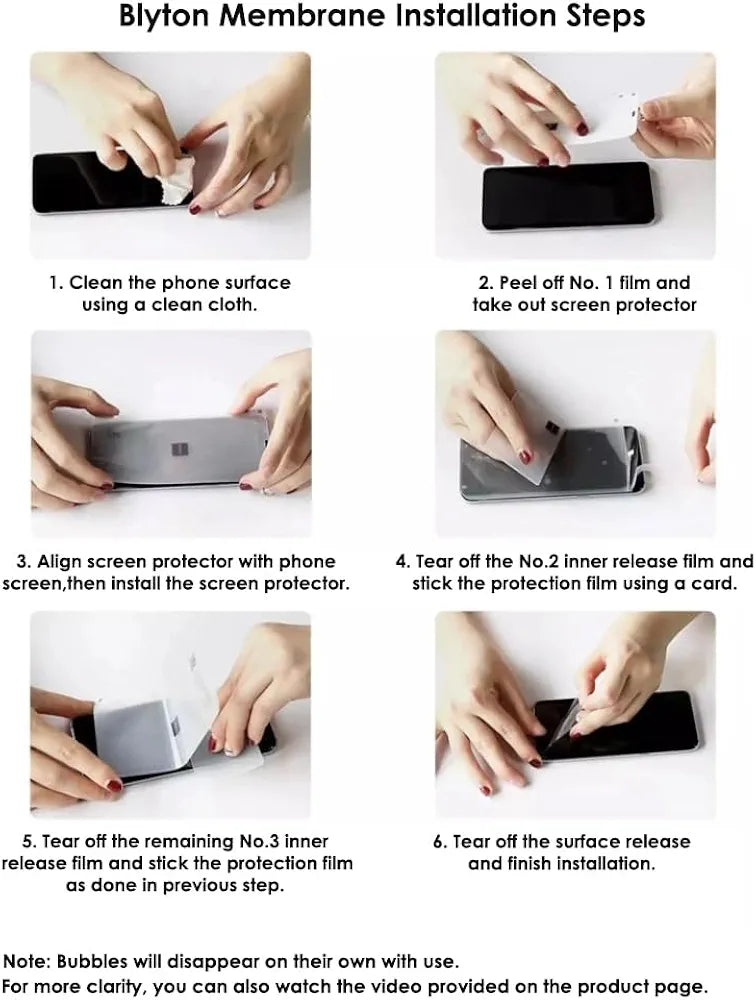 Blyton Membrane Installation Steps

1. Clean the phone surface using a clean cloth.

2. Peel off No. 1 film and take out screen protector

3. Align screen protector with phone screen,then install the screen protector.

4. Tear off the No.2 inner release film and stick the protection film using a card.

5. Tear off the remaining No.3 inner release film and stick the protection film as done in previous step.

6. Tear off the surface release and finish installation.

Note: Bubbles will disappear on their own with use.
For more clarity, you can also watch the video provided on the product page.