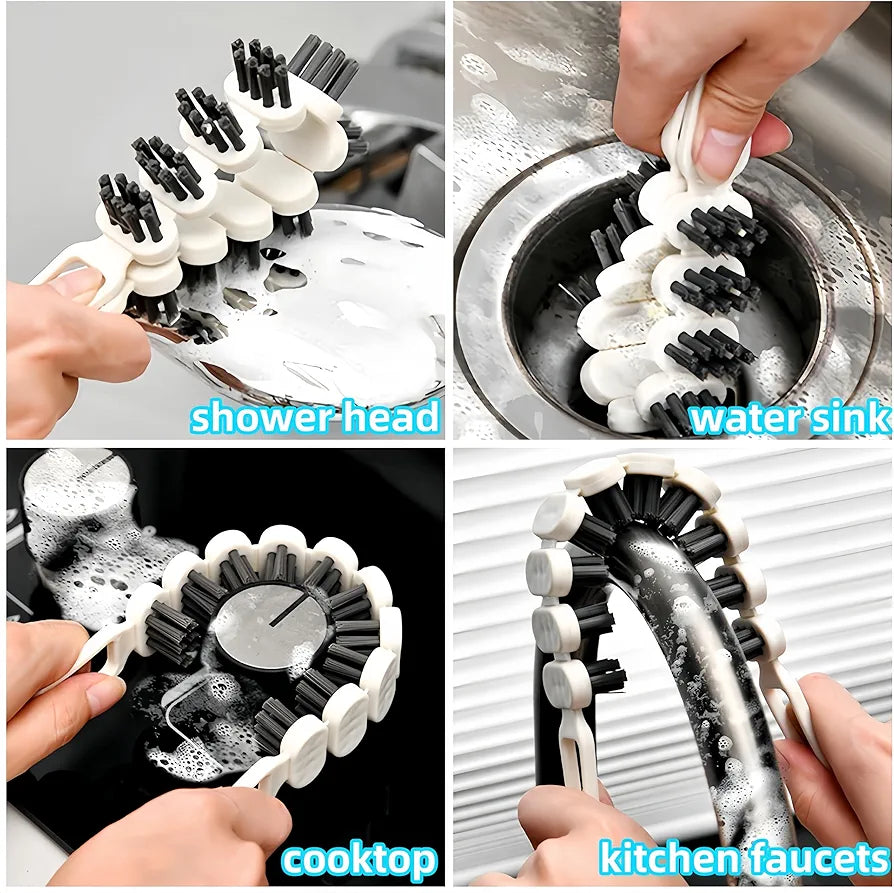 shower head

water sink

cooktop

kitchen faucets