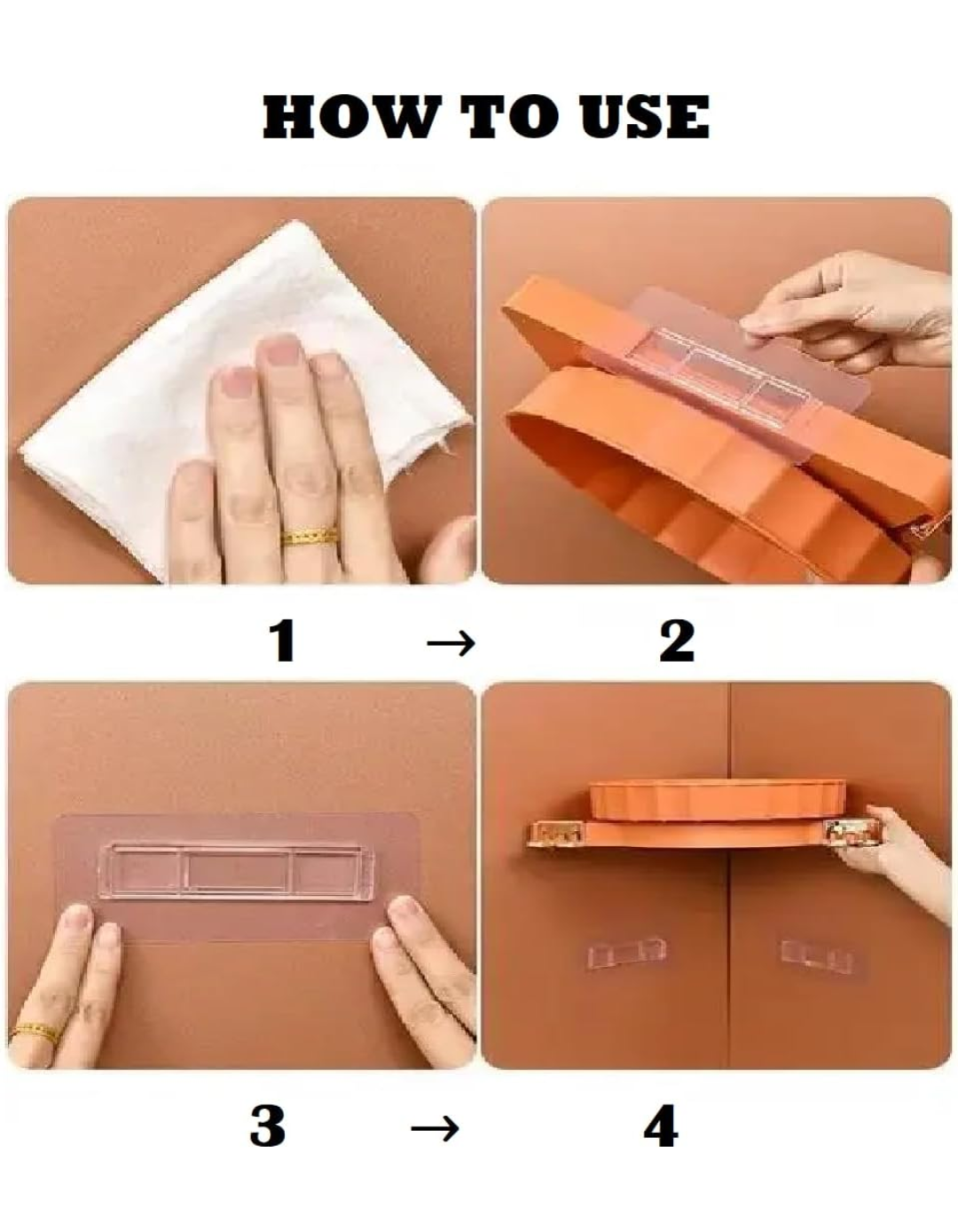 HOW TO USE

1 → 2

3 → 4