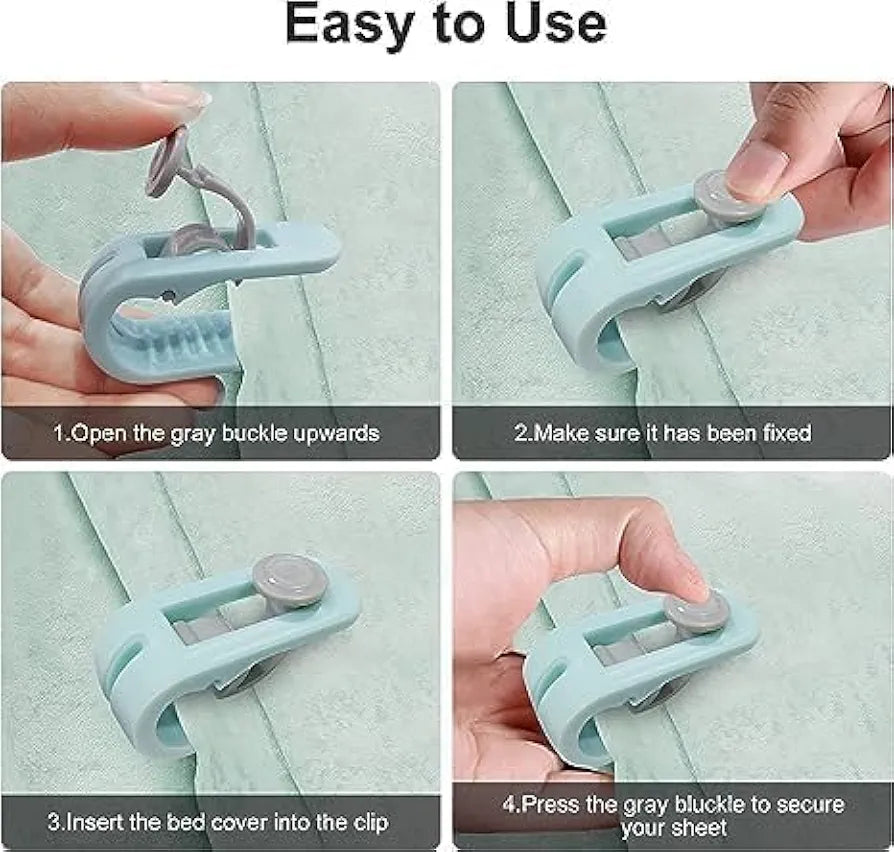 Easy to Use

1.Open the gray buckle upwards

2.Make sure it has been fixed

3.Insert the bed cover into the clip

4.Press the gray bluckle to secure your sheet