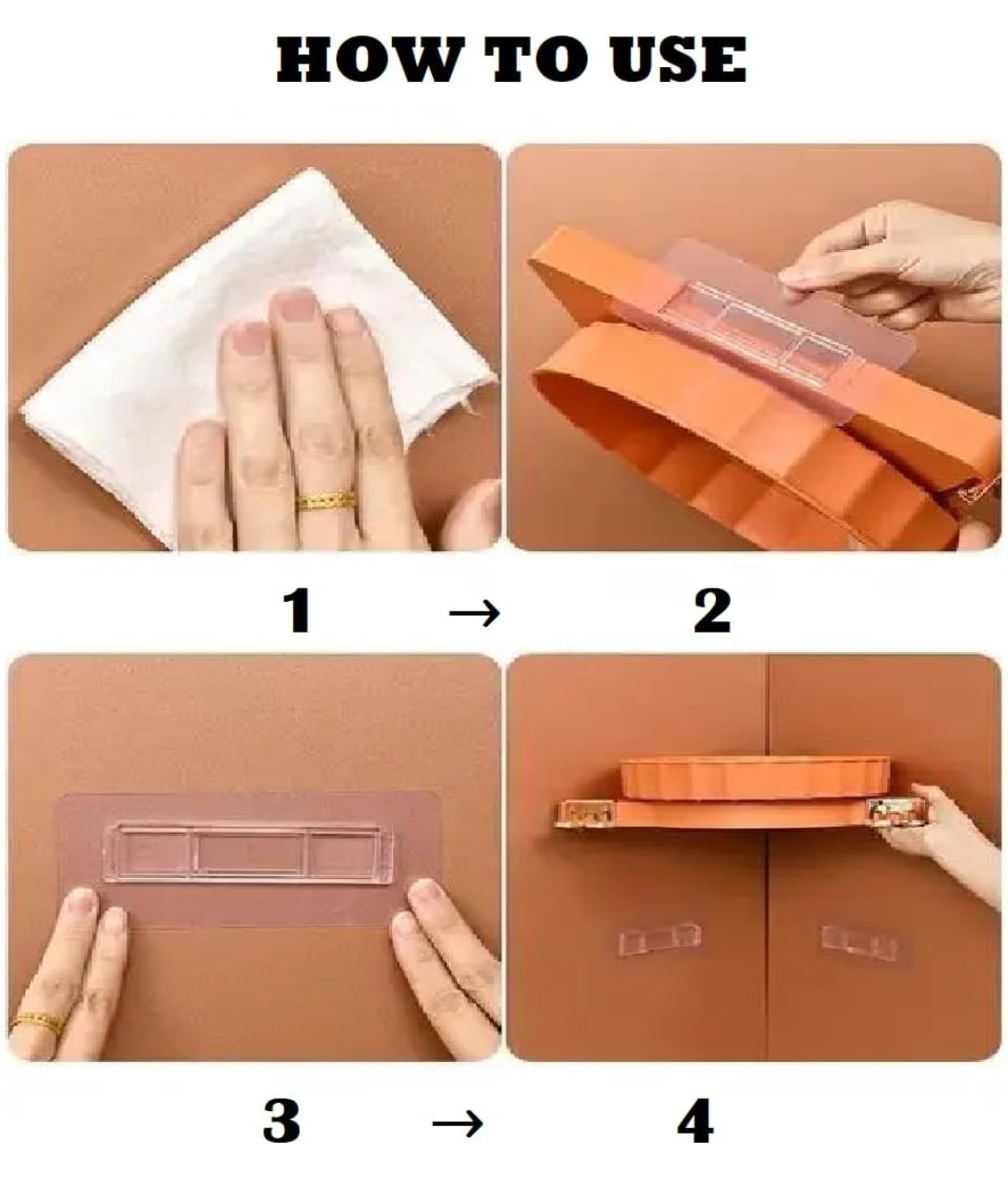 HOW TO USE

1 → 2

3 → 4