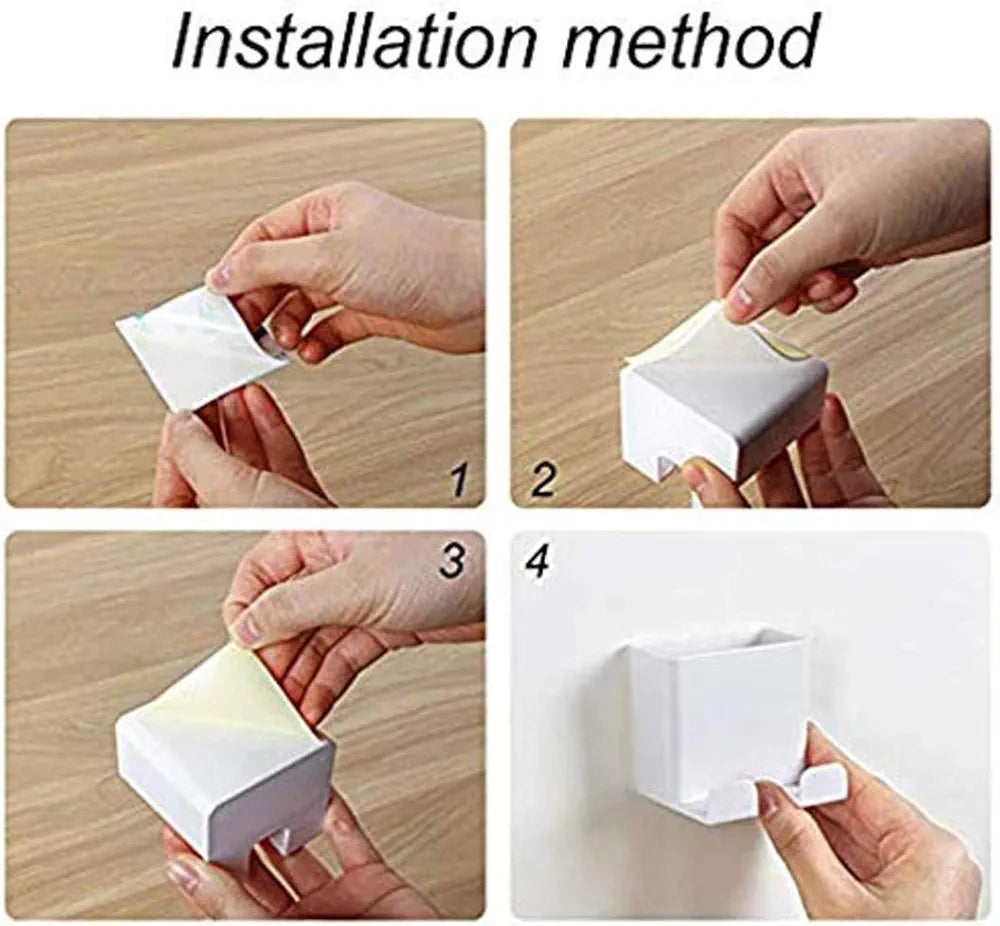 Installation method

1

2

3

4