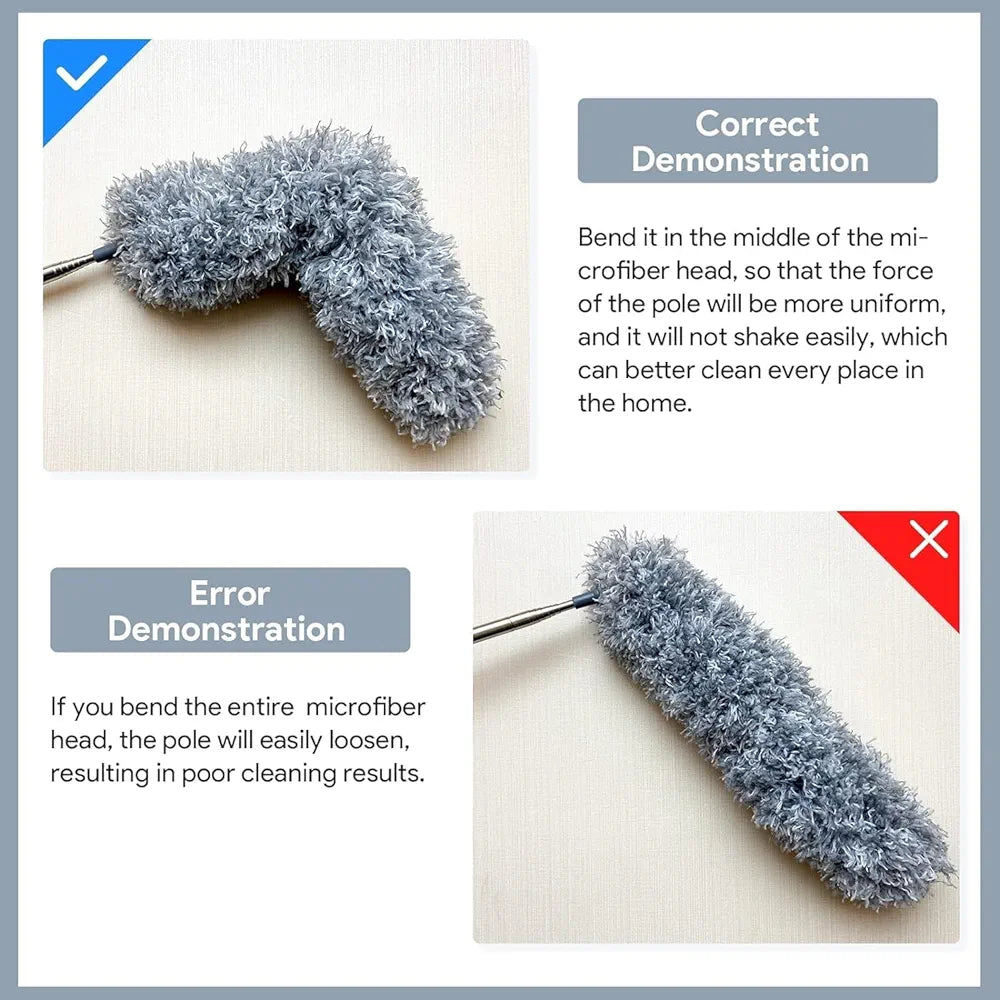 Correct Demonstration

Bend it in the middle of the microfiber head, so that the force of the pole will be more uniform, and it will not shake easily, which can better clean every place in the home.

Error Demonstration

If you bend the entire microfiber head, the pole will easily loosen, resulting in poor cleaning results.