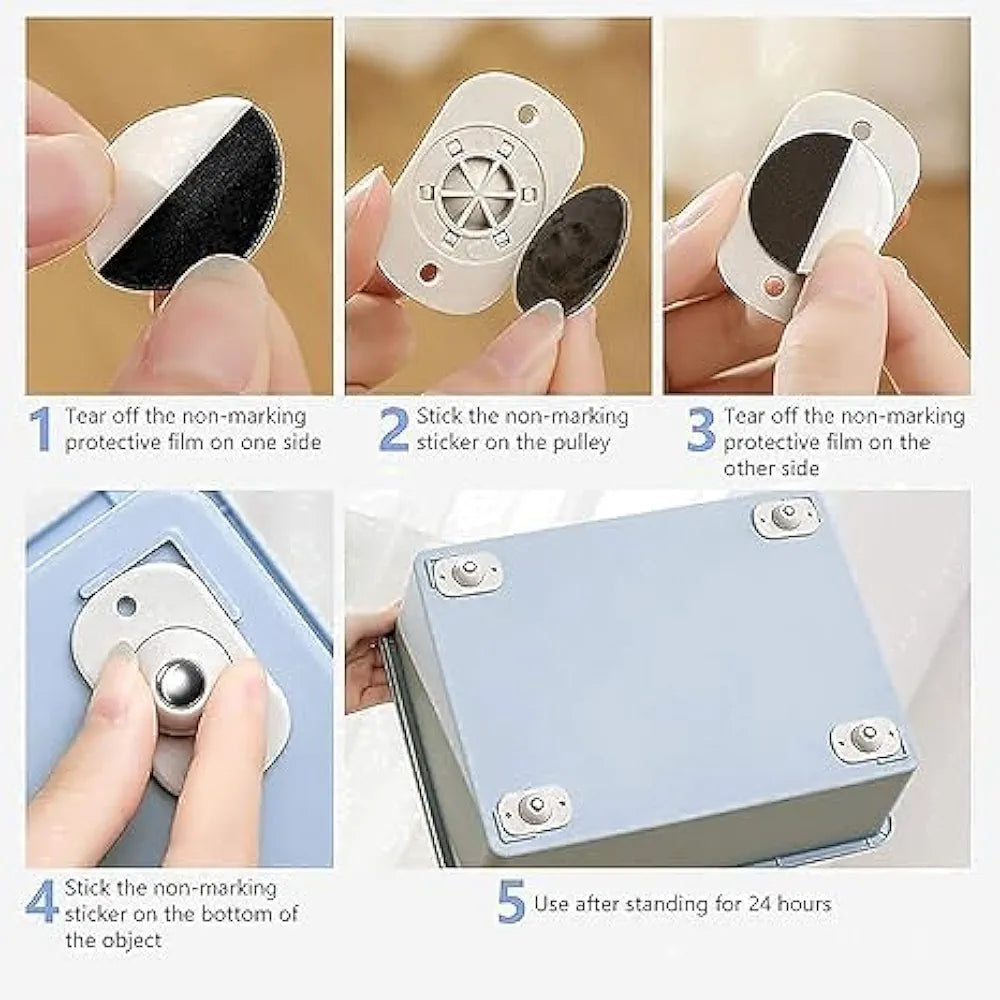 1 Tear off the non-marking protective film on one side

2 Stick the non-marking sticker on the pulley

3 Tear off the non-marking protective film on the other side

4 Stick the non-marking sticker on the bottom of the object

5 Use after standing for 24 hours