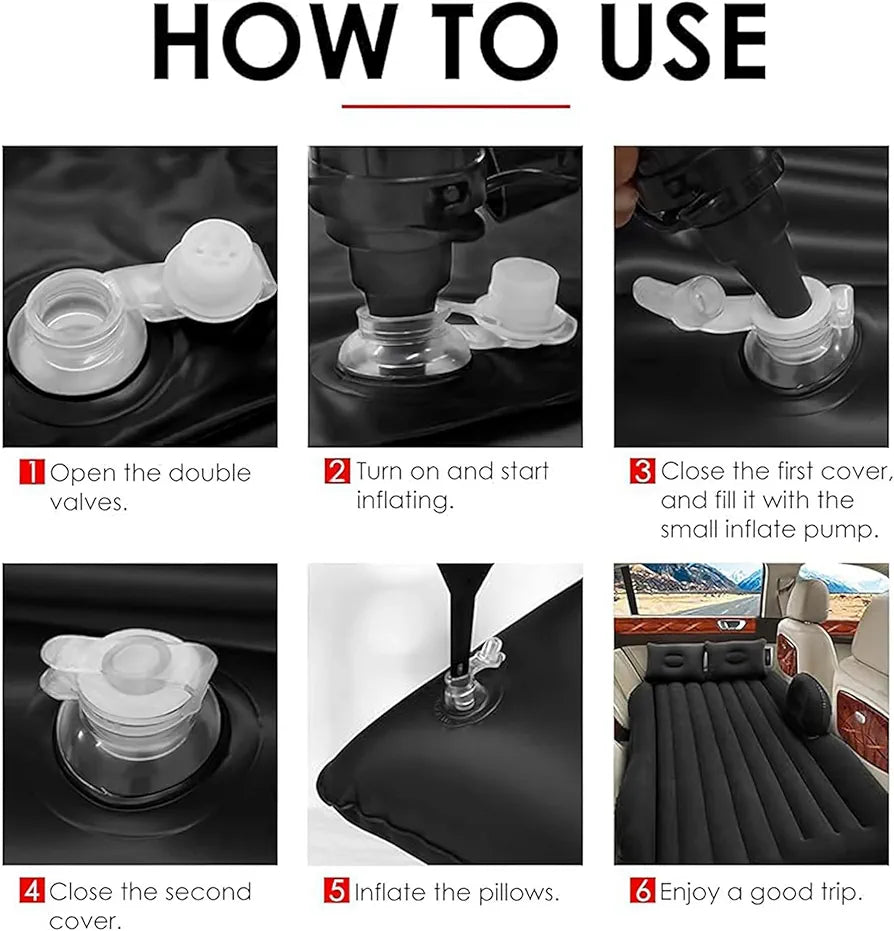 HOW TO USE

1 Open the double valves.

2 Turn on and start inflating.

3 Close the first cover, and fill it with the small inflate pump.

4 Close the second cover.

5 Inflate the pillows.

6 Enjoy a good trip.