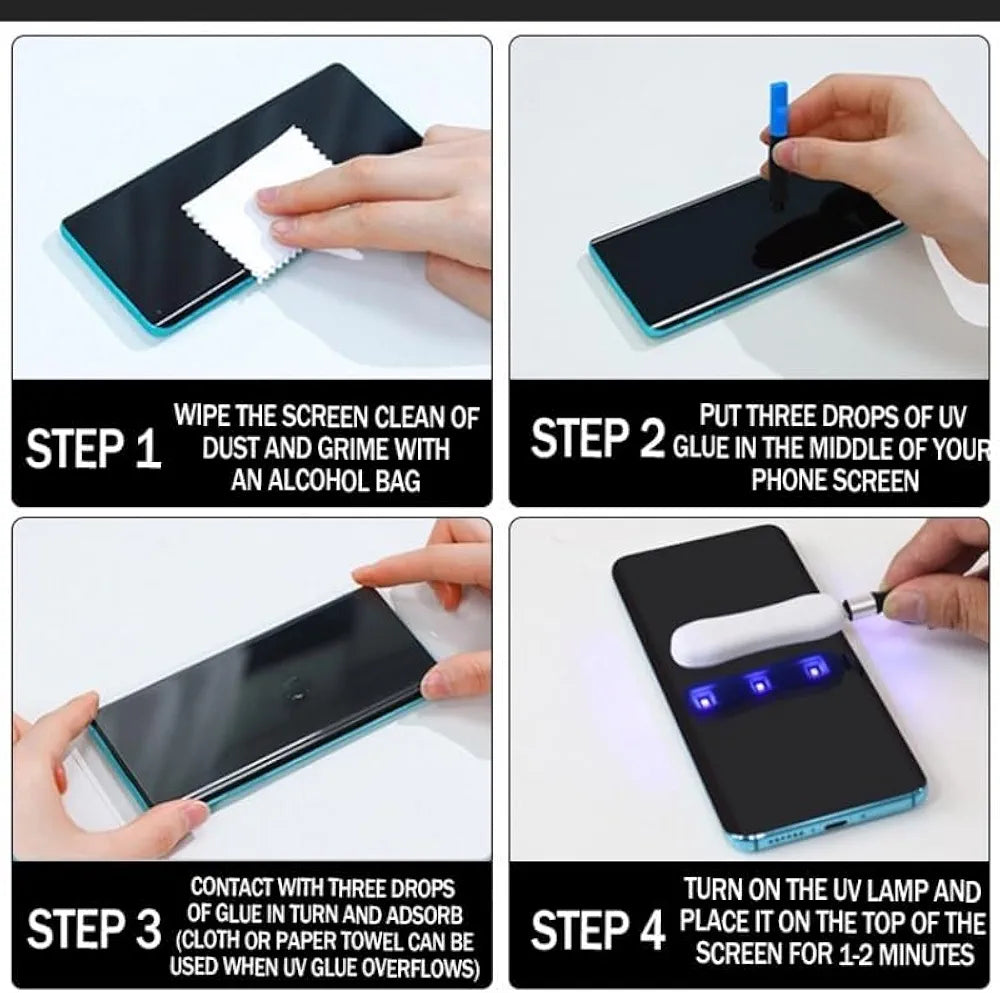 STEP 1 WIPE THE SCREEN CLEAN OF DUST AND GRIME WITH AN ALCOHOL BAG

STEP 2 PUT THREE DROPS OF UV GLUE IN THE MIDDLE OF YOUR PHONE SCREEN

STEP 3 CONTACT WITH THREE DROPS OF GLUE IN TURN AND ADSORB (CLOTH OR PAPER TOWEL CAN BE USED WHEN UV GLUE OVERFLOWS)

STEP 4 TURN ON THE UV LAMP AND PLACE IT ON THE TOP OF THE SCREEN FOR 1-2 MINUTES