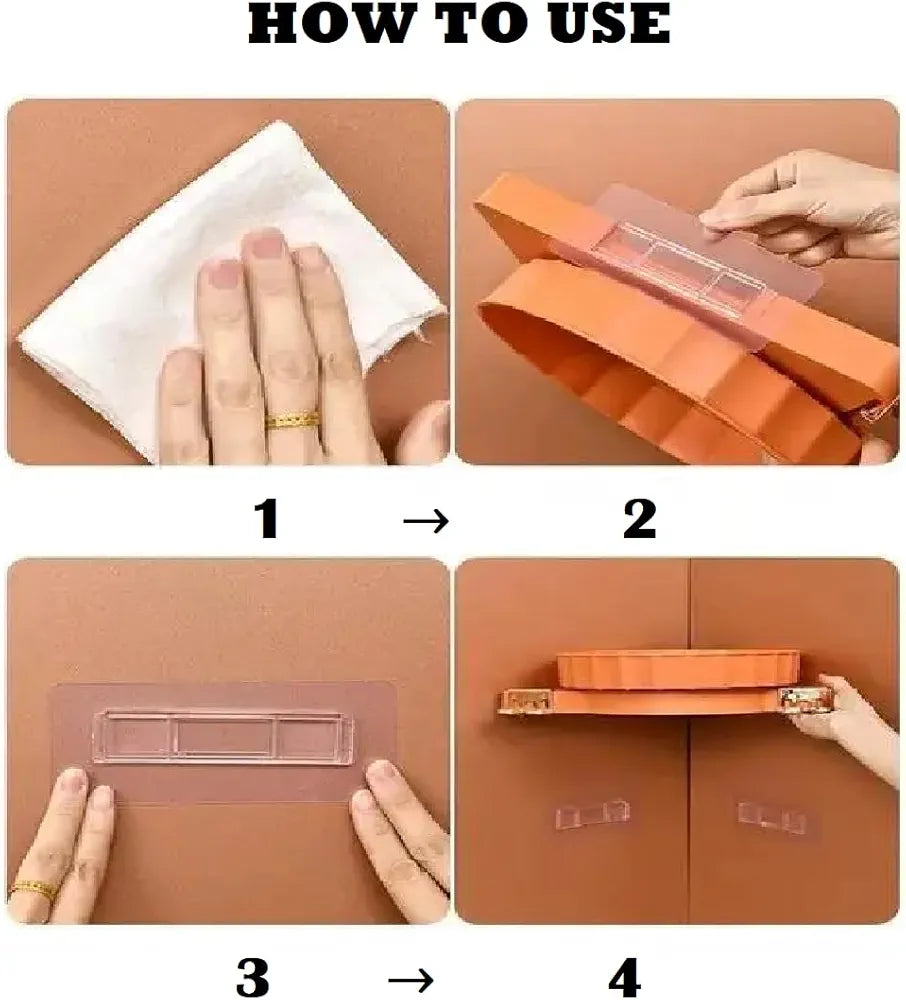 HOW TO USE

1 → 2

3 → 4